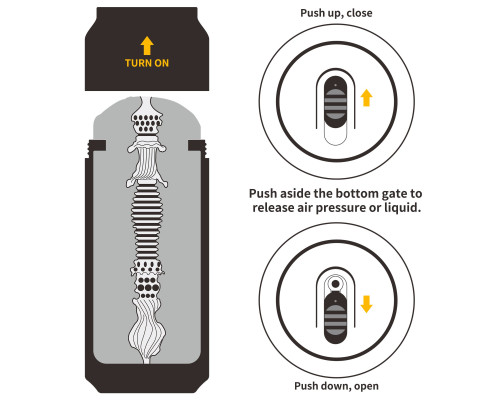 TURN ON

Push up, close

Push aside the bottom gate to release air pressure or liquid.

Push down, open