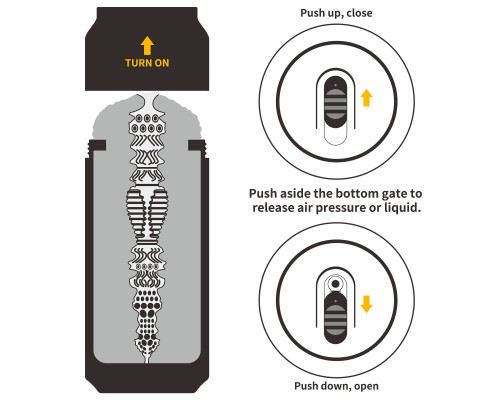 TURN ON

Push up, close

Push aside the bottom gate to release air pressure or liquid.

Push down, open